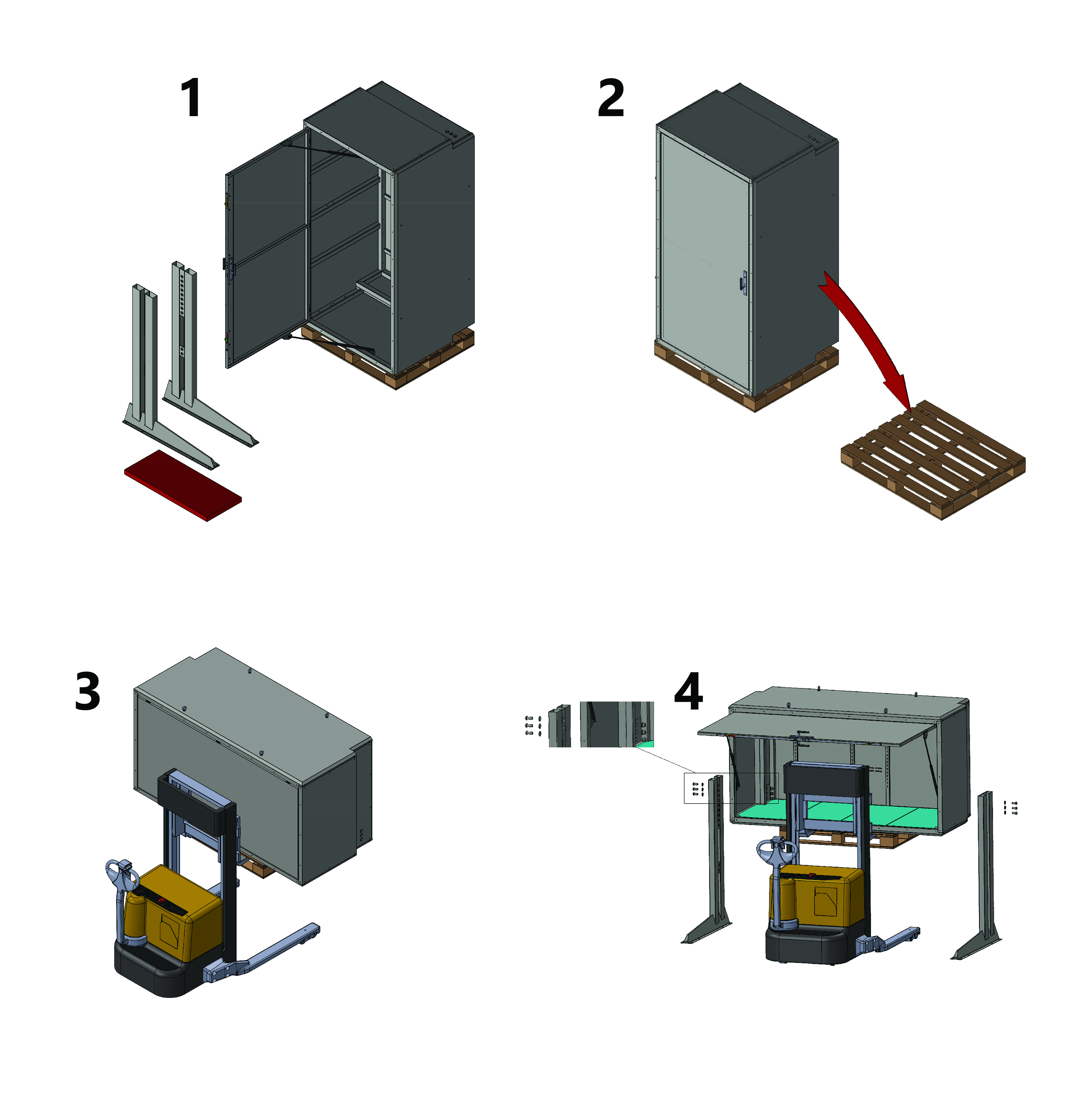 1

2

3

4